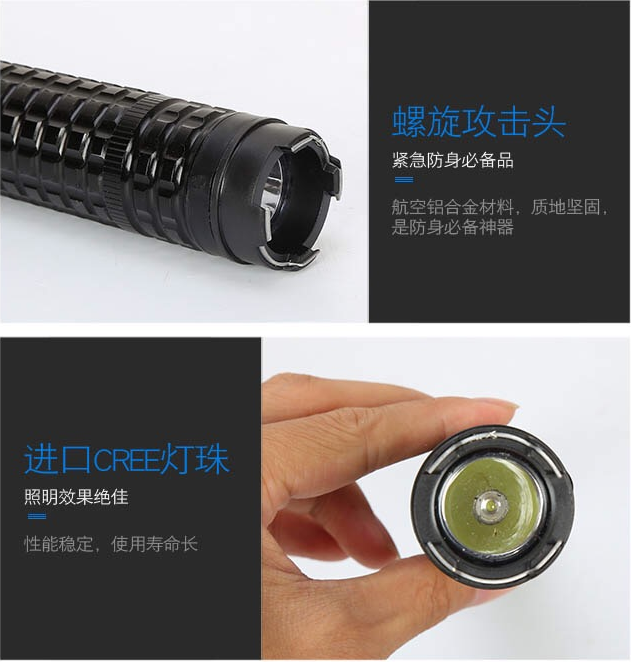 螺旋攻击头

紧急防身必备品

航空铝合金材料，质地坚固，是防身必备神器

进口CREE灯珠

照明效果绝佳

性能稳定，使用寿命长